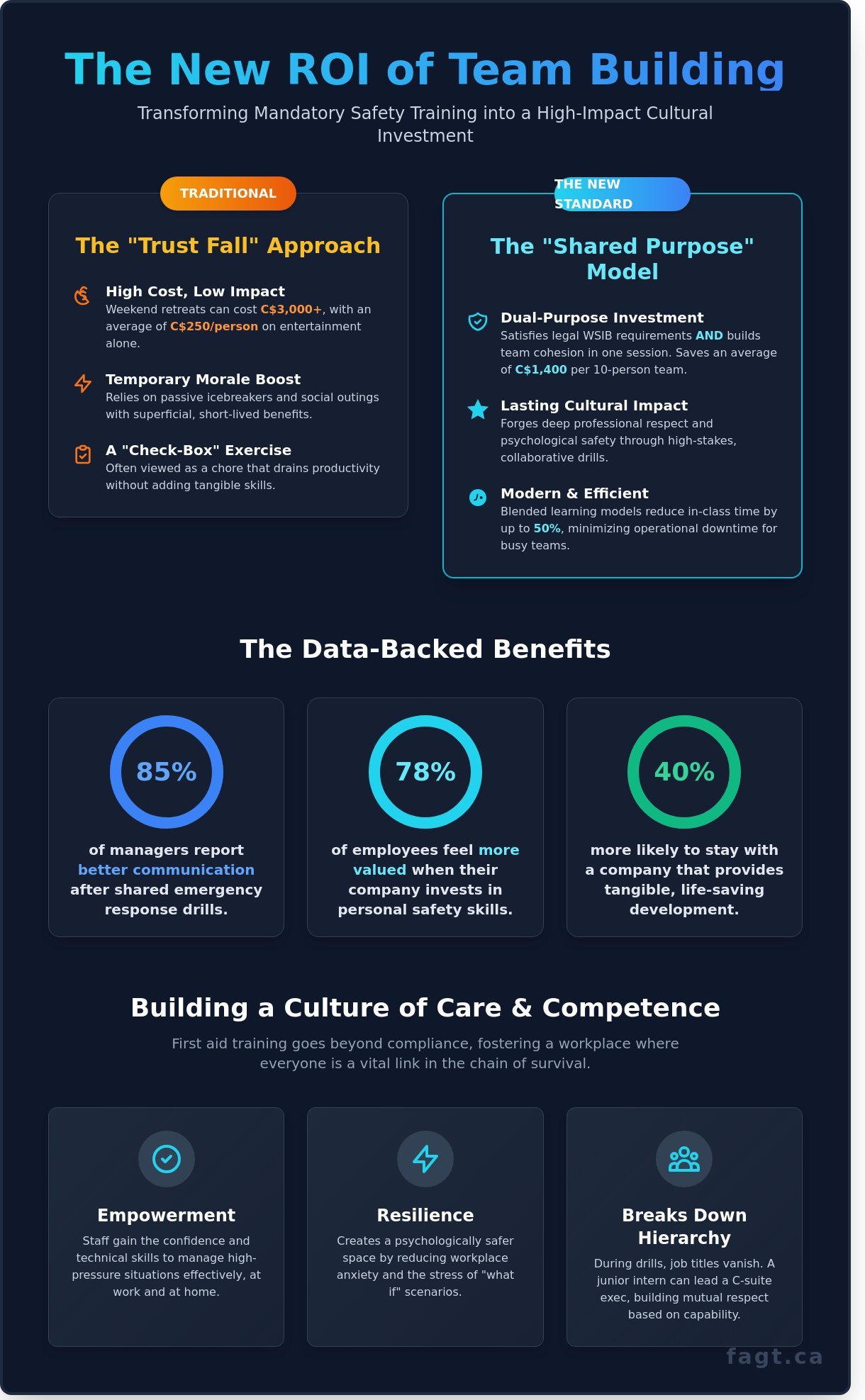 The New ROI of Team Building

Transforming Mandatory Safety Training into a High-Impact Cultural Investment

TRADITIONAL

The "Trust Fall" Approach

High Cost, Low Impact
Weekend retreats can cost C$3,000+, with an average of C$250/person on entertainment alone.

Temporary Morale Boost
Relies on passive icebreakers and social outings with superficial, short-lived benefits.

A "Check-Box" Exercise
Often viewed as a chore that drains productivity without adding tangible skills.

THE NEW STANDARD

The "Shared Purpose" Model

Dual-Purpose Investment
Satisfies legal WSIB requirements AND builds team cohesion in one session. Saves an average of C$1,400 per 10-person team.

Lasting Cultural Impact
Forges deep professional respect and psychological safety through high-stakes, collaborative drills.

Modern & Efficient
Blended learning models reduce in-class time by up to 50%, minimizing operational downtime for busy teams.

The Data-Backed Benefits

85%
of managers report better communication after shared emergency response drills.

78%
of employees feel more valued when their company invests in personal safety skills.

40%
more likely to stay with a company that provides tangible, life-saving development.

Building a Culture of Care & Competence

First aid training goes beyond compliance, fostering a workplace where everyone is a vital link in the chain of survival.

Empowerment
Staff gain the confidence and technical skills to manage high-pressure situations effectively, at work and at home.

Resilience
Creates a psychologically safer space by reducing workplace anxiety and the stress of "what if" scenarios.

Breaks Down Hierarchy
During drills, job titles vanish. A junior intern can lead a C-suite exec, building mutual respect based on capability.

fagt.ca