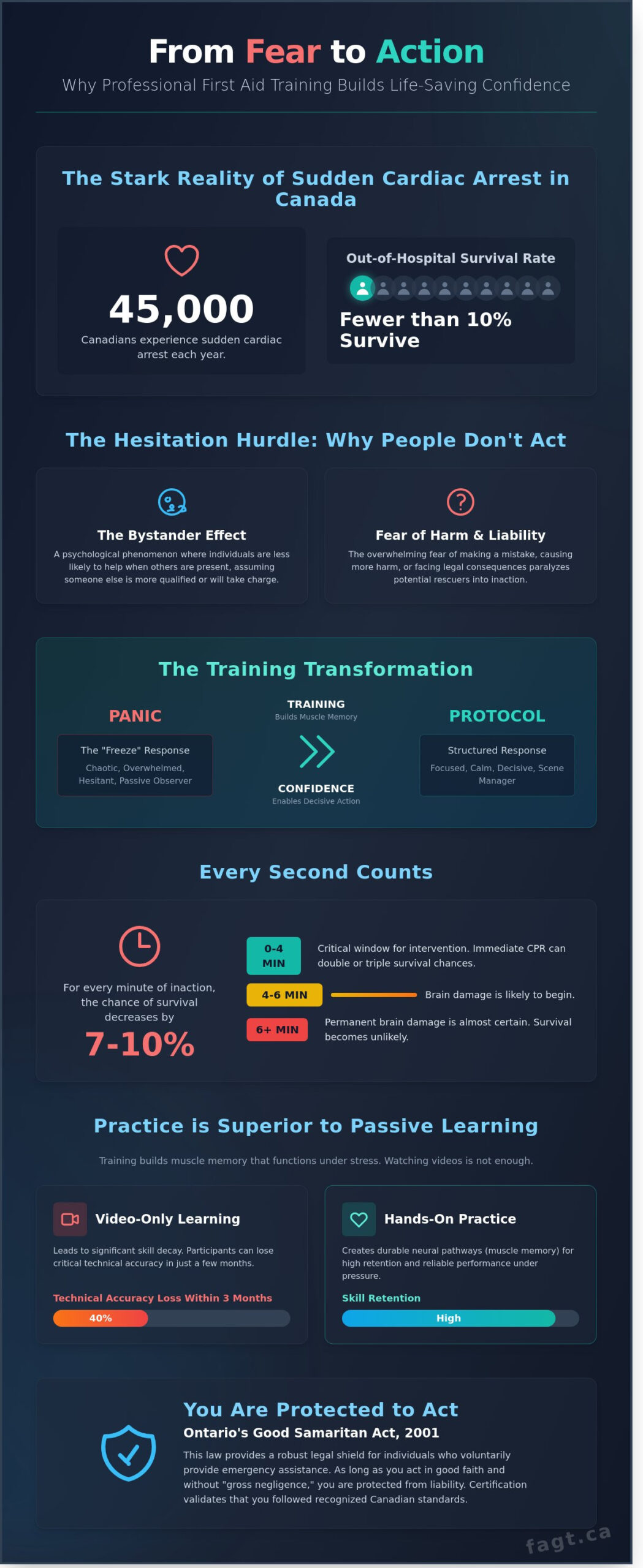 From Fear to Action

Why Professional First Aid Training Builds Life-Saving Confidence

The Stark Reality of Sudden Cardiac Arrest in Canada

45,000

Canadians experience sudden cardiac arrest each year.

Out-of-Hospital Survival Rate

Fewer than 10% Survive

The Hesitation Hurdle: Why People Don't Act

The Bystander Effect

A psychological phenomenon where individuals are less likely to help when others are present, assuming someone else is more qualified or will take charge.

Fear of Harm & Liability

The overwhelming fear of making a mistake, causing more harm, or facing legal consequences paralyzes potential rescuers into inaction.

The Training Transformation

PANIC

The "Freeze" Response

Chaotic, Overwhelmed, Hesitant, Passive Observer

TRAINING

Builds Muscle Memory

CONFIDENCE

Enables Decisive Action

PROTOCOL

Structured Response

Focused, Calm, Decisive, Scene Manager

Every Second Counts

For every minute of inaction, the chance of survival decreases by

7-10%

0-4 MIN

Critical window for intervention. Immediate CPR can double or triple survival chances.

4-6 MIN

Brain damage is likely to begin.

6+ MIN

Permanent brain damage is almost certain. Survival becomes unlikely.

Practice is Superior to Passive Learning

Training builds muscle memory that functions under stress. Watching videos is not enough.

Video-Only Learning

Leads to significant skill decay. Participants can lose critical technical accuracy in just a few months.

Technical Accuracy Loss Within 3 Months

40%

Hands-On Practice

Creates durable neural pathways (muscle memory) for high retention and reliable performance under pressure.

Skill Retention

High

You Are Protected to Act

Ontario's Good Samaritan Act, 2001

This law provides a robust legal shield for individuals who voluntarily provide emergency assistance. As long as you act in good faith and without "gross negligence," you are protected from liability. Certification validates that you followed recognized Canadian standards.

fagt.ca