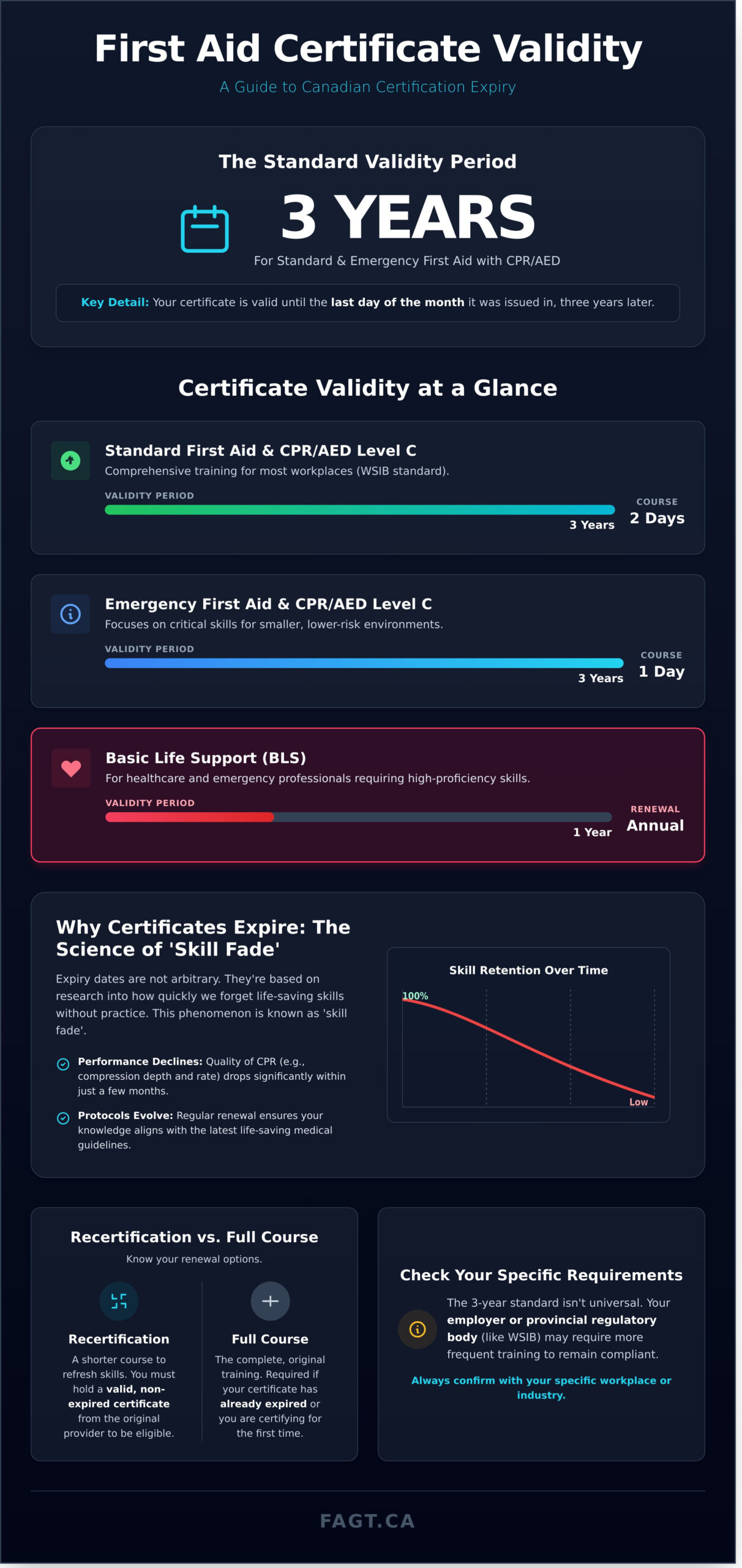 First Aid Certificate Validity
A Guide to Canadian Certification Expiry

The Standard Validity Period
3 YEARS
For Standard & Emergency First Aid with CPR/AED

Key Detail: Your certificate is valid until the last day of the month it was issued in, three years later.

Certificate Validity at a Glance

Standard First Aid & CPR/AED Level C
Comprehensive training for most workplaces (WSIB standard).
VALIDITY PERIOD
3 Years
COURSE
2 Days

Emergency First Aid & CPR/AED Level C
Focuses on critical skills for smaller, lower-risk environments.
VALIDITY PERIOD
3 Years
COURSE
1 Day

Basic Life Support (BLS)
For healthcare and emergency professionals requiring high-proficiency skills.
VALIDITY PERIOD
1 Year
RENEWAL
Annual

Why Certificates Expire: The Science of 'Skill Fade'
Expiry dates are not arbitrary. They're based on research into how quickly we forget life-saving skills without practice. This phenomenon is known as 'skill fade'.

Performance Declines: Quality of CPR (e.g., compression depth and rate) drops significantly within just a few months.

Protocols Evolve: Regular renewal ensures your knowledge aligns with the latest life-saving medical guidelines.

Skill Retention Over Time
100%
Low

Recertification vs. Full Course
Know your renewal options.

Recertification
A shorter course to refresh skills. You must hold a valid, non-expired certificate from the original provider to be eligible.

Full Course
The complete, original training. Required if your certificate has already expired or you are certifying for the first time.

Check Your Specific Requirements
The 3-year standard isn't universal. Your employer or provincial regulatory body (like WSIB) may require more frequent training to remain compliant.
Always confirm with your specific workplace or industry.

FAGT.CA