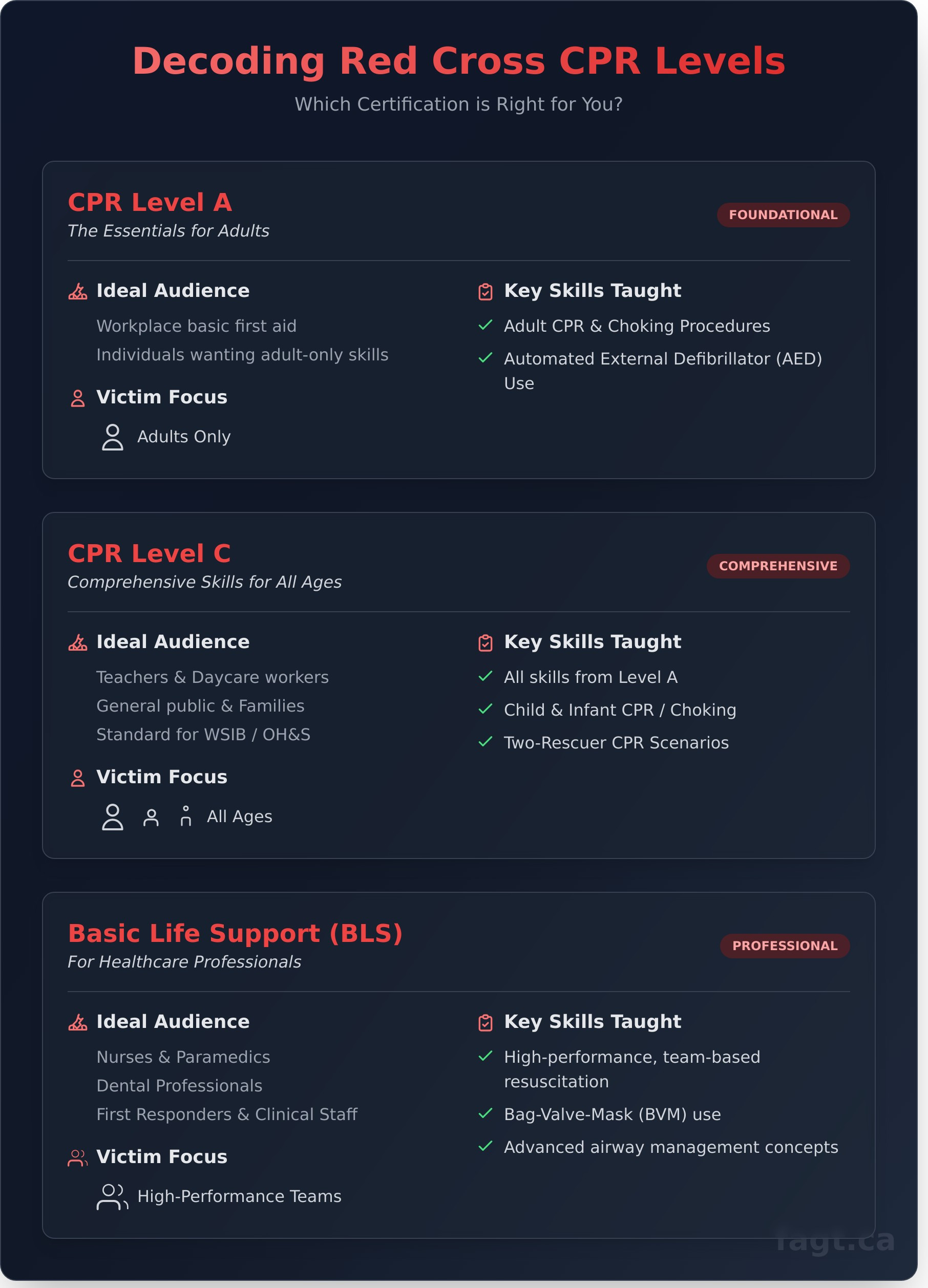 Decoding Red Cross CPR Levels

Which Certification is Right for You?

CPR Level A

The Essentials for Adults

FOUNDATIONAL

Ideal Audience

Workplace basic first aid

Individuals wanting adult-only skills

Victim Focus

Adults Only

Key Skills Taught

Adult CPR & Choking Procedures

Automated External Defibrillator (AED) Use

CPR Level C

Comprehensive Skills for All Ages

COMPREHENSIVE

Ideal Audience

Teachers & Daycare workers

General public & Families

Standard for WSIB / OH&S

Victim Focus

All Ages

Key Skills Taught

All skills from Level A

Child & Infant CPR / Choking

Two-Rescuer CPR Scenarios

Basic Life Support (BLS)

For Healthcare Professionals

PROFESSIONAL

Ideal Audience

Nurses & Paramedics

Dental Professionals

First Responders & Clinical Staff

Victim Focus

High-Performance Teams

Key Skills Taught

High-performance, team-based resuscitation

Bag-Valve-Mask (BVM) use

Advanced airway management concepts

fagt.ca