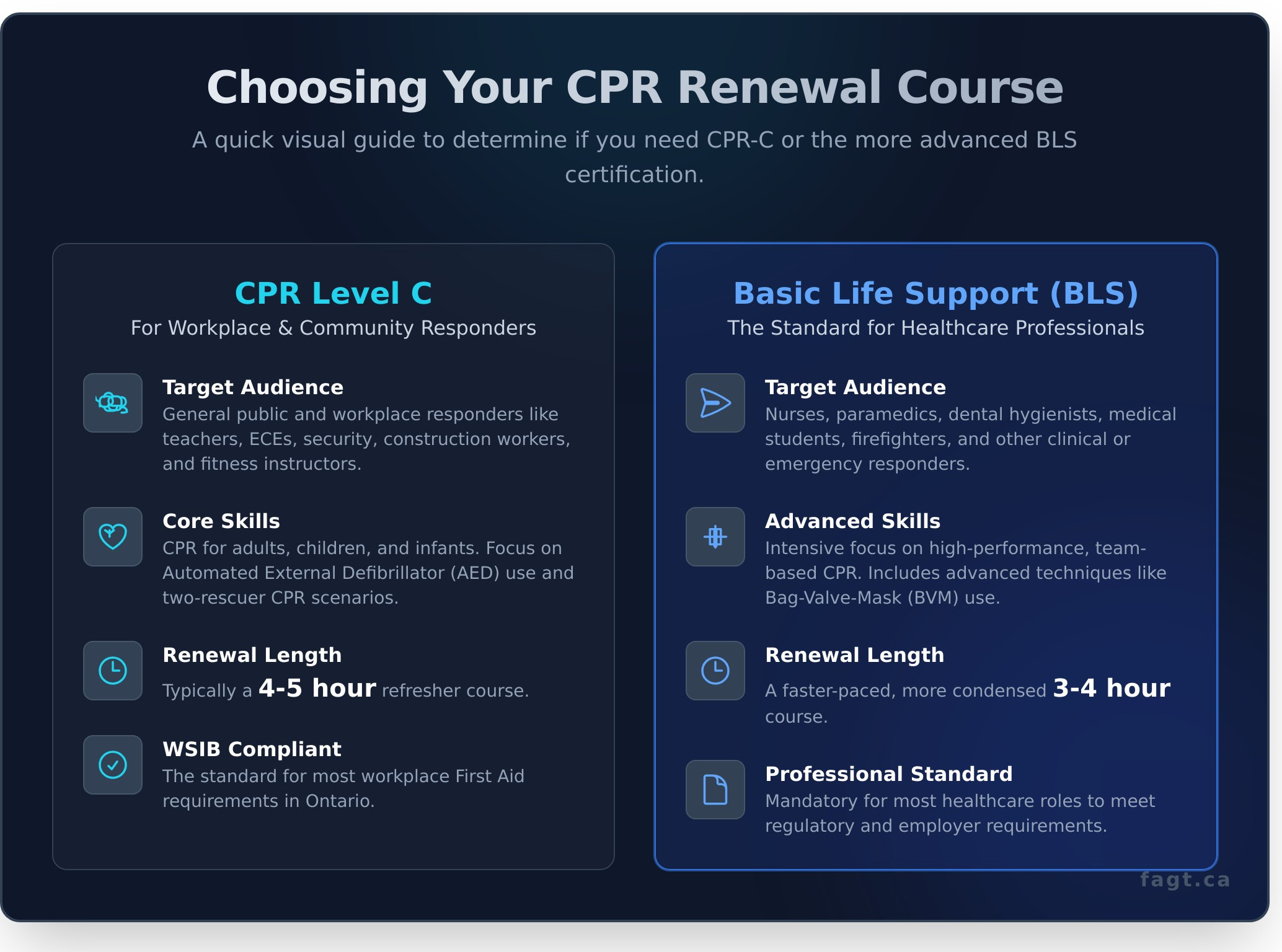 Choosing Your CPR Renewal Course

A quick visual guide to determine if you need CPR-C or the more advanced BLS certification.

CPR Level C
For Workplace & Community Responders

Target Audience
General public and workplace responders like teachers, ECEs, security, construction workers, and fitness instructors.

Core Skills
CPR for adults, children, and infants. Focus on Automated External Defibrillator (AED) use and two-rescuer CPR scenarios.

Renewal Length
Typically a 4-5 hour refresher course.

WSIB Compliant
The standard for most workplace First Aid requirements in Ontario.

Basic Life Support (BLS)
The Standard for Healthcare Professionals

Target Audience
Nurses, paramedics, dental hygienists, medical students, firefighters, and other clinical or emergency responders.

Advanced Skills
Intensive focus on high-performance, team-based CPR. Includes advanced techniques like Bag-Valve-Mask (BVM) use.

Renewal Length
A faster-paced, more condensed 3-4 hour course.

Professional Standard
Mandatory for most healthcare roles to meet regulatory and employer requirements.

fagt.ca